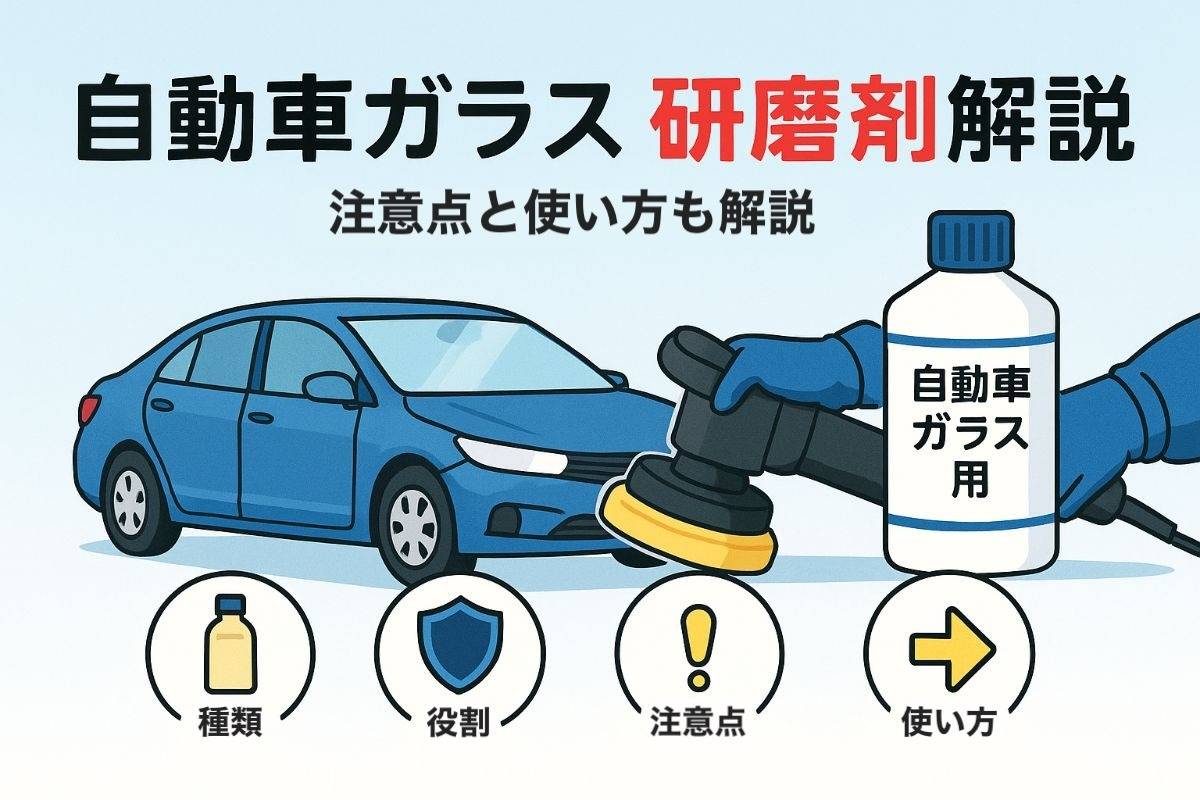 自動車ガラス 研磨剤解説

注意点と使い方も解説

自動車ガラス用

種類

役割

注意点

使い方